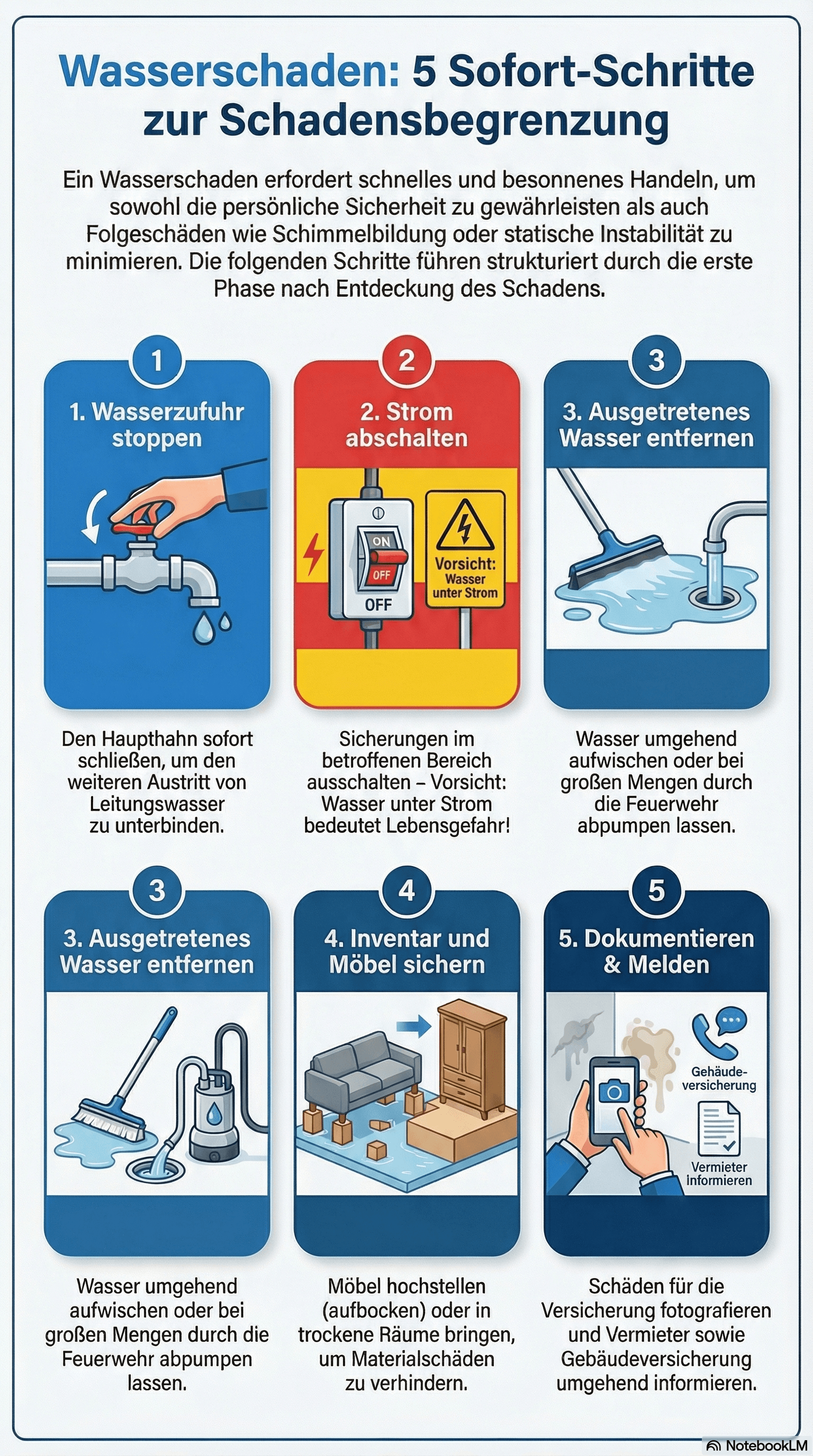 Wasserschaden: 5 Sofort-Schritte zur Schadensbegrenzung

Ein Wasserschaden erfordert schnelles und besonnenes Handeln, um sowohl die persönliche Sicherheit zu gewährleisten als auch Folgeschäden wie Schimmelbildung oder statische Instabilität zu minimieren. Die folgenden Schritte führen strukturiert durch die erste Phase nach Entdeckung des Schadens.

1
1. Wasserzufuhr stoppen

Den Haupthahn sofort schließen, um den weiteren Austritt von Leitungswasser zu unterbinden.

2
2. Strom abschalten

ON
OFF
OFF
Vorsicht: Wasser unter Strom

Sicherungen im betroffenen Bereich ausschalten – Vorsicht: Wasser unter Strom bedeutet Lebensgefahr!

3
3. Ausgetretenes Wasser entfernen

Wasser umgehend aufwischen oder bei großen Mengen durch die Feuerwehr abpumpen lassen.

3
3. Ausgetretenes Wasser entfernen

Wasser umgehend aufwischen oder bei großen Mengen durch die Feuerwehr abpumpen lassen.

4
4. Inventar und Möbel sichern

Möbel hochstellen (aufbocken) oder in trockene Räume bringen, um Materialschäden zu verhindern.

5
5. Dokumentieren & Melden

Gehäude-versicherung
Vermieter informieren

Schäden für die Versicherung fotografieren und Vermieter sowie Gebäudeversicherung umgehend informieren.

NotebookLM